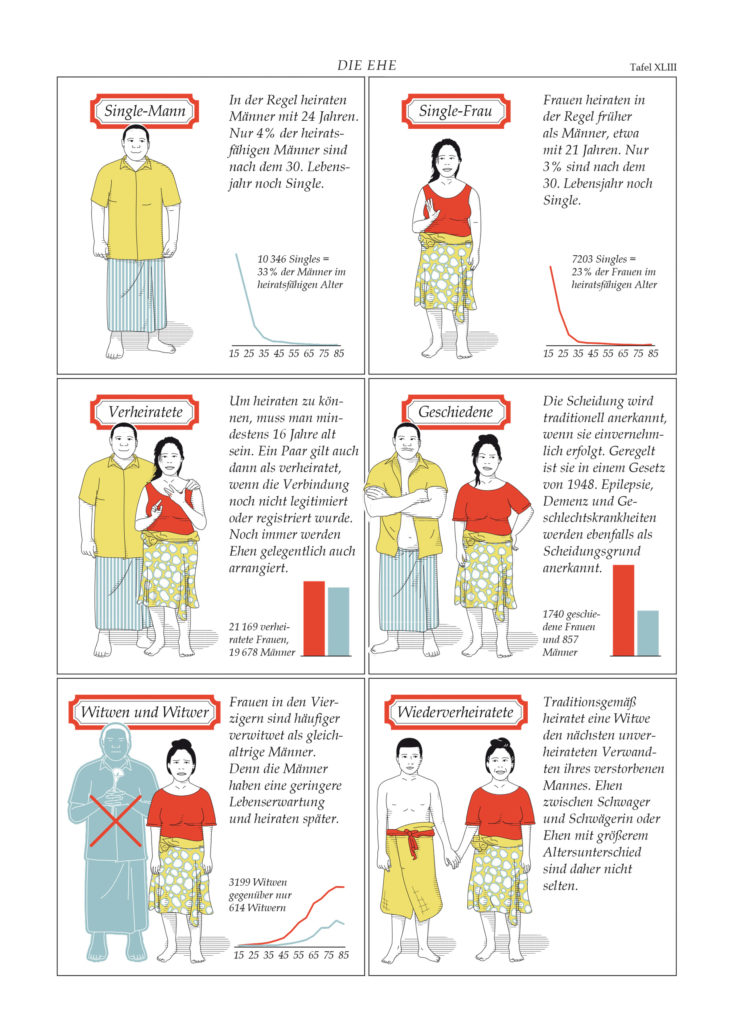 DIE EHE

Tafel XLIII

Single-Mann

In der Regel heiraten Männer mit 24 Jahren. Nur 4% der heiratsfähigen Männer sind nach dem 30. Lebensjahr noch Single.

10 346 Singles = 33% der Männer im heiratsfähigen Alter

15 25 35 45 55 65 75 85

Single-Frau

Frauen heiraten in der Regel früher als Männer, etwa mit 21 Jahren. Nur 3% sind nach dem 30. Lebensjahr noch Single.

7203 Singles = 23% der Frauen im heiratsfähigen Alter

15 25 35 45 55 65 75 85

Verheiratete

Um heiraten zu können, muss man mindestens 16 Jahre alt sein. Ein Paar gilt auch dann als verheiratet, wenn die Verbindung noch nicht legitimiert oder registriert wurde. Noch immer werden Ehen gelegentlich auch arrangiert.

21 169 verheiratete Frauen, 19 678 Männer

Geschiedene

Die Scheidung wird traditionell anerkannt, wenn sie einvernehmlich erfolgt. Geregelt ist sie in einem Gesetz von 1948. Epilepsie, Demenz und Geschlechtskrankheiten werden ebenfalls als Scheidungsgrund anerkannt.

1740 geschiedene Frauen und 857 Männer

Witwen und Witwer

Frauen in den Vierzigern sind häufiger verwitwet als gleichaltrige Männer. Denn die Männer haben eine geringere Lebenserwartung und heiraten später.

3199 Witwen gegenüber nur 614 Witwern

15 25 35 45 55 65 75 85

Wiederverheiratete

Traditionsgemäß heiratet eine Witwe den nächsten unverheirateten Verwandten ihres verstorbenen Mannes. Ehen zwischen Schwager und Schwägerin oder Ehen mit größerem Altersunterschied sind daher nicht selten.